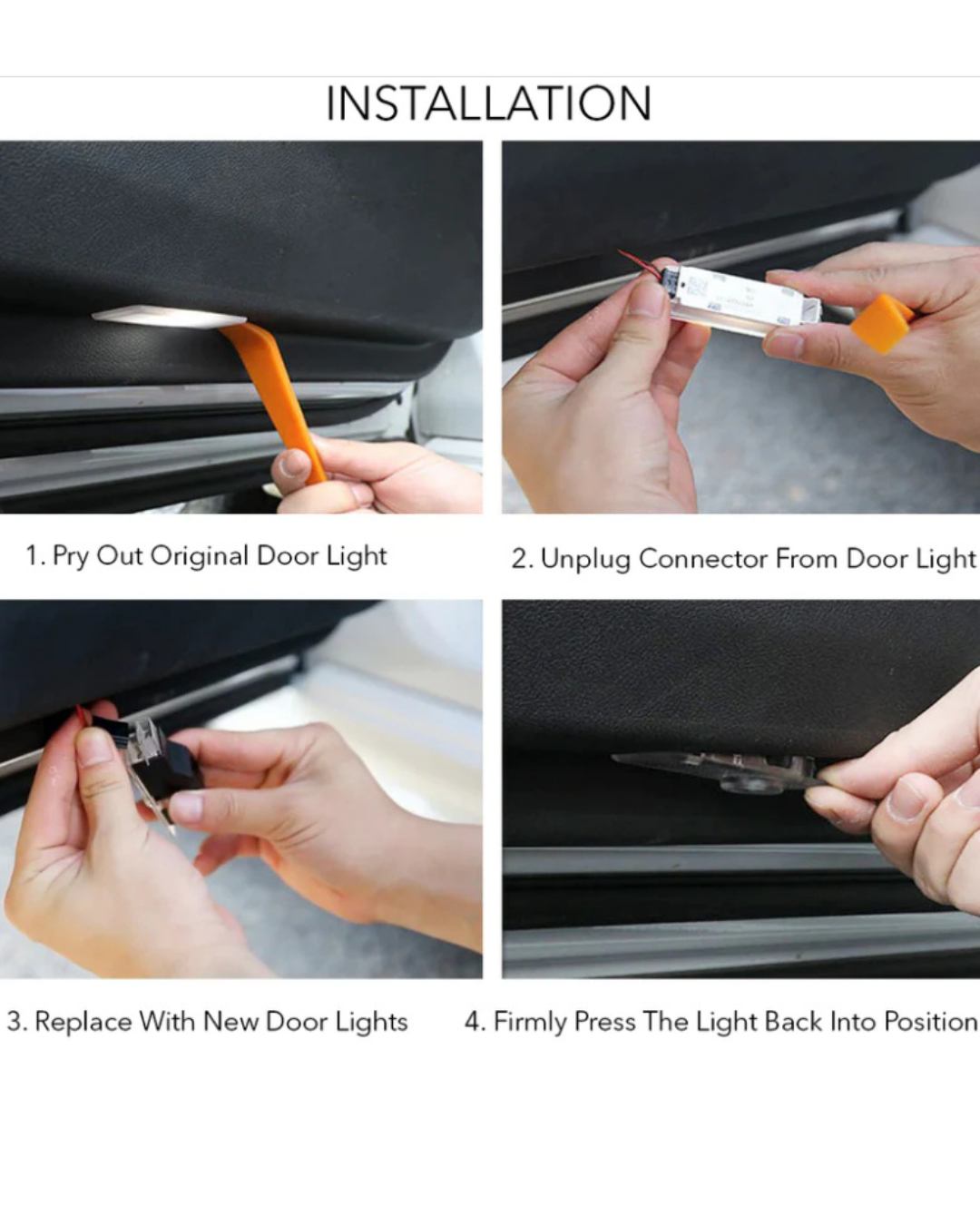 INSTALLATION

1. Pry Out Original Door Light

2. Unplug Connector From Door Light

3. Replace With New Door Lights

4. Firmly Press The Light Back Into Position